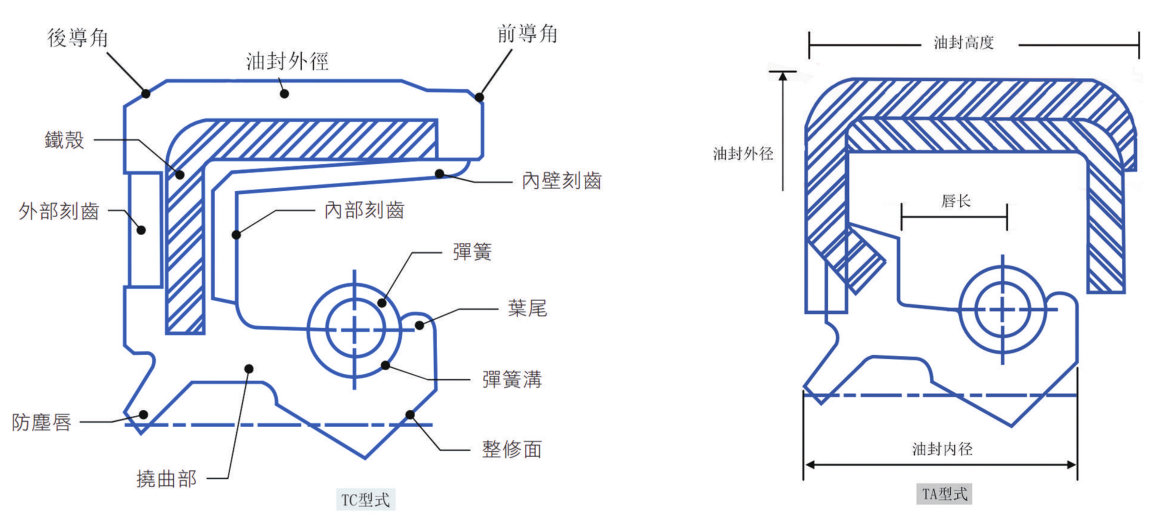 後導角
油封外徑
前導角
鐵殼
內壁刻齒
外部刻齒
內部刻齒
彈簧
葉尾
彈簧溝
防塵唇
整修面
撓曲部
TC型式

油封高度
油封外径
唇长
油封内径
TA型式